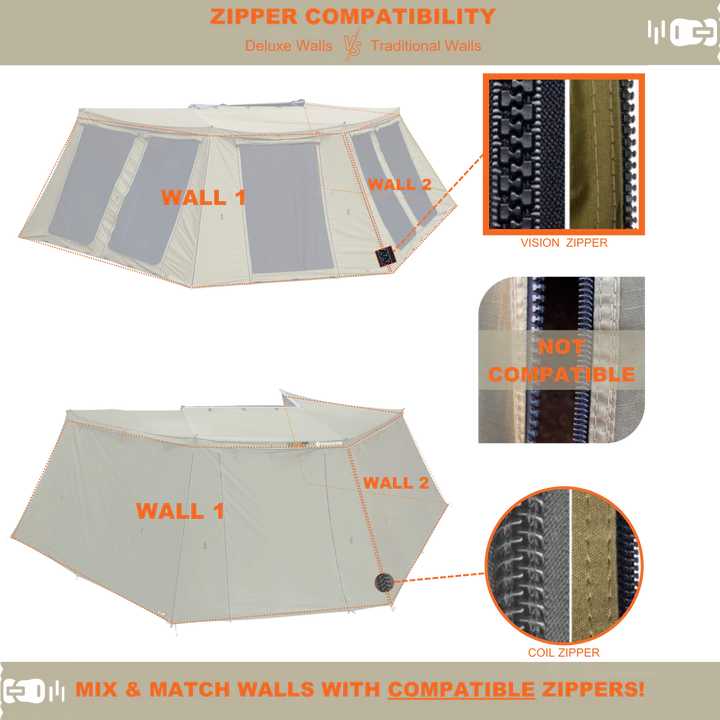 ZIPPER COMPATIBILITY

Deluxe Walls VS Traditional Walls

WALL 1

WALL 2

VISION ZIPPER

NOT COMPATIBLE

WALL 1

WALL 2

COIL ZIPPER

MIX & MATCH WALLS WITH COMPATIBLE ZIPPERS!