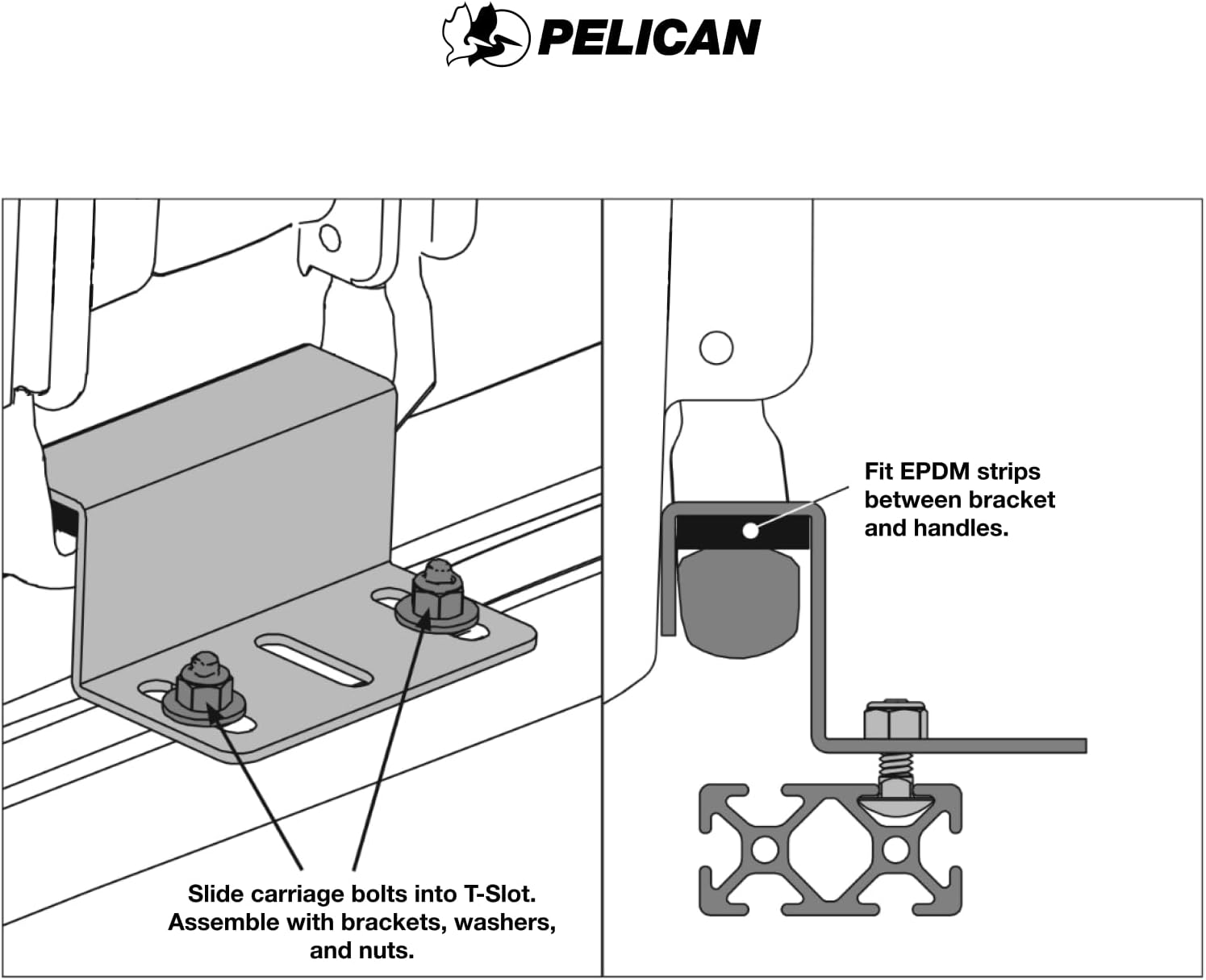 PELICAN

Slide carriage bolts into T-Slot. Assemble with brackets, washers, and nuts.

Fit EPDM strips between bracket and handles.