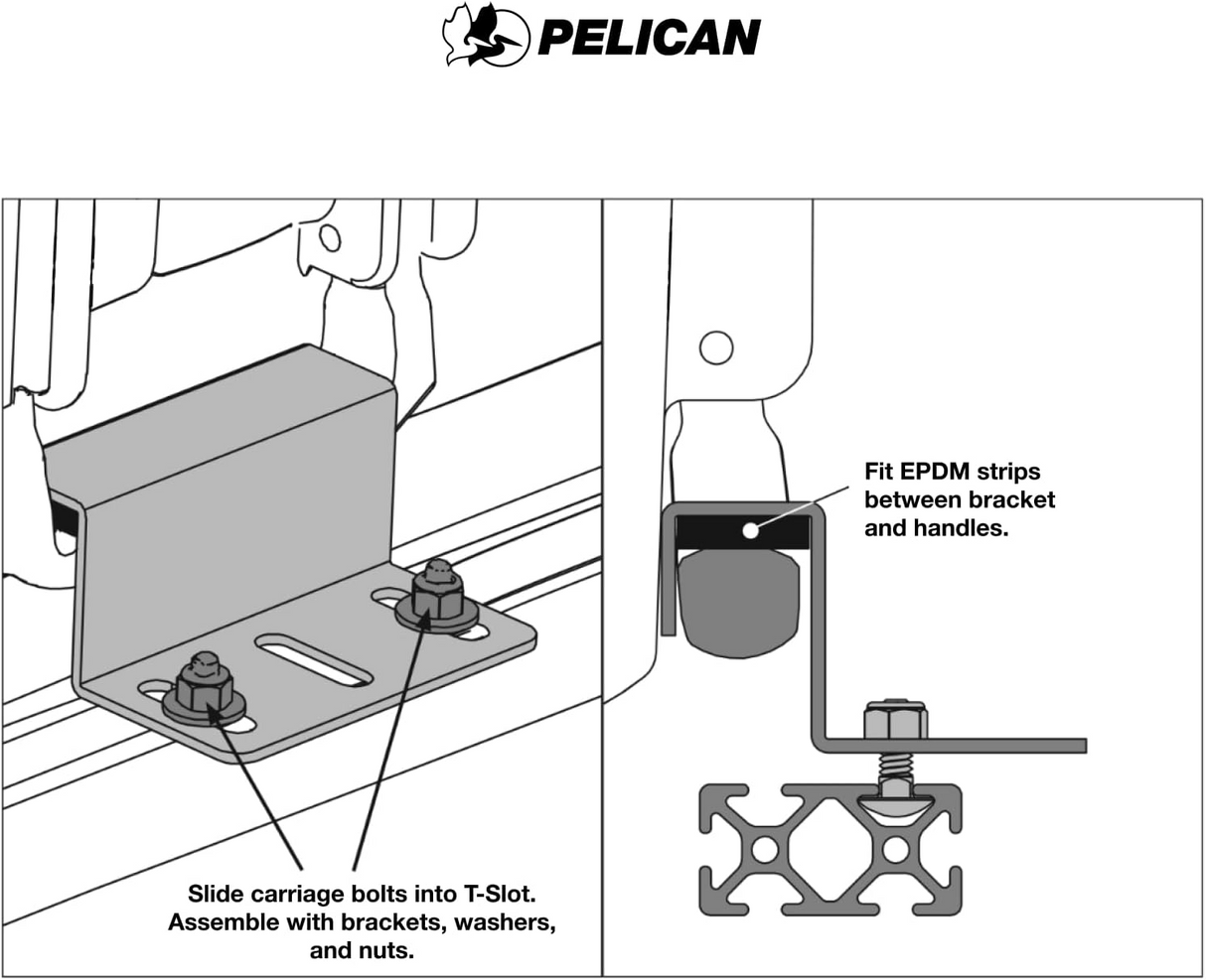 PELICAN

Slide carriage bolts into T-Slot. Assemble with brackets, washers, and nuts.

Fit EPDM strips between bracket and handles.